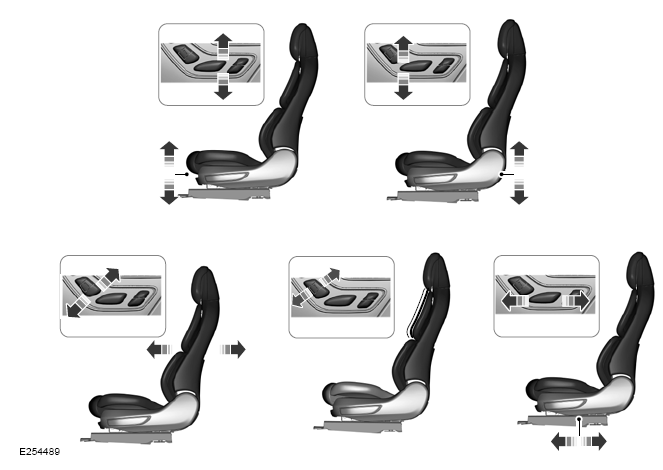 E254489