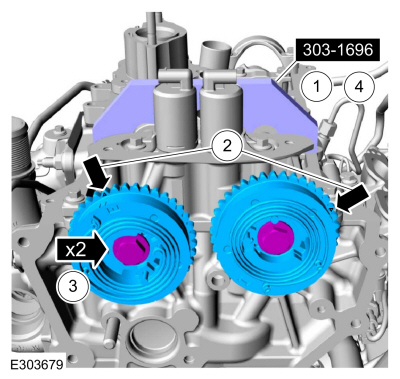 303-1696
1
4
2
x2
3
E303679