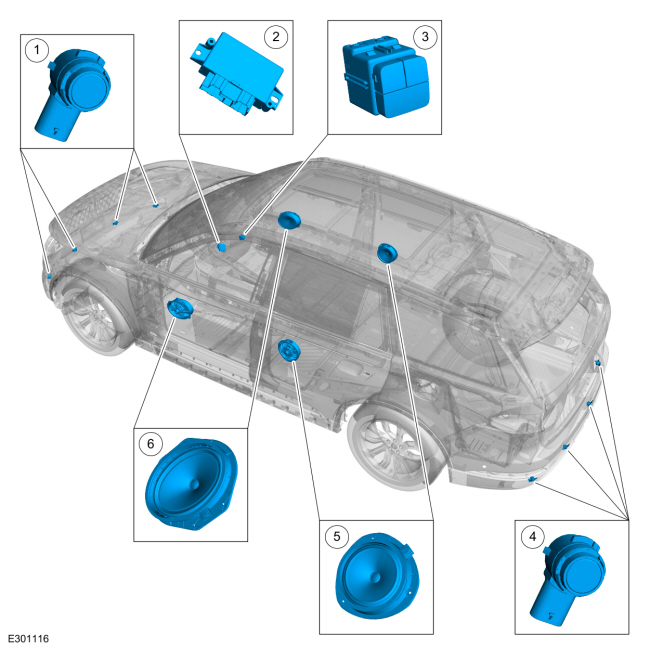 1
2
3
6
5
4
E301116