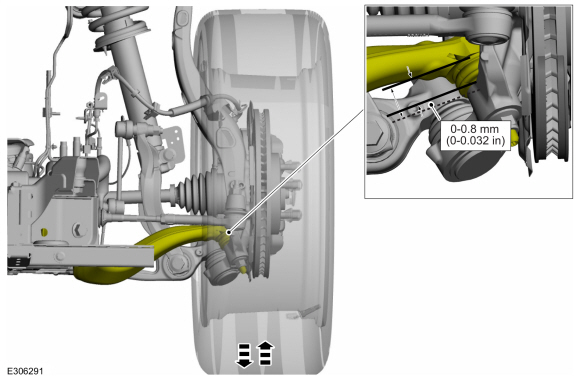 0-0.8 mm
(0-0.032 in)

E306291