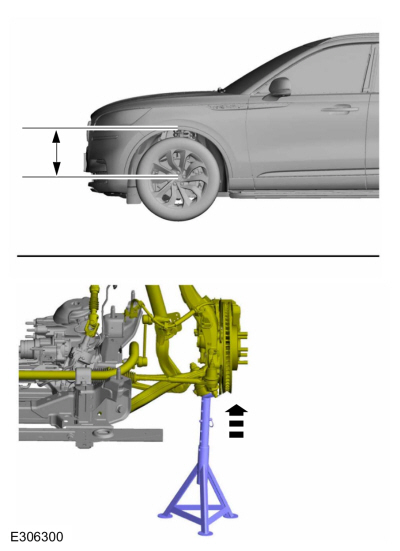 E306300