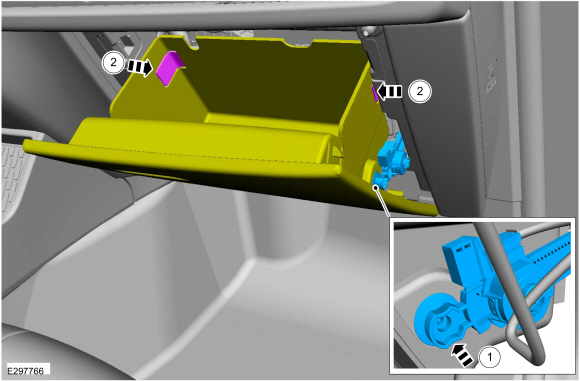 2

2

1

E297766