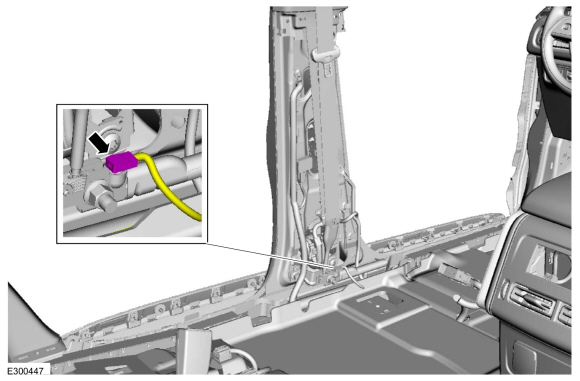 E300447