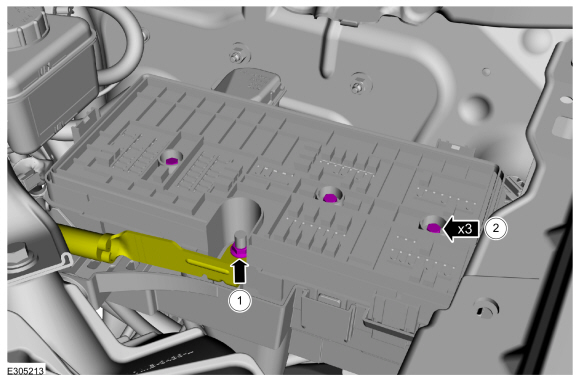 x3
2
1
E305213