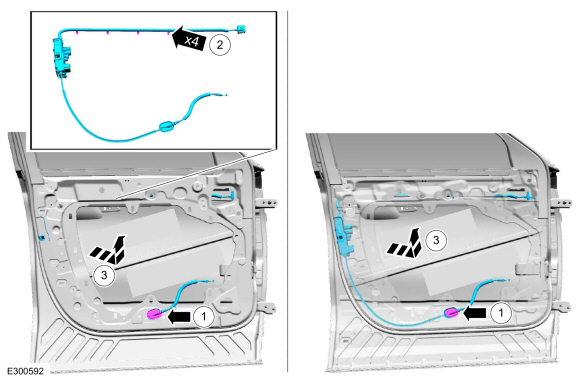 x4
2
3
1
3
1
E300592