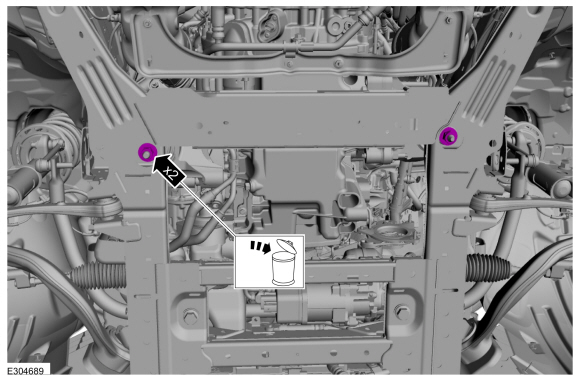 x2

E304689