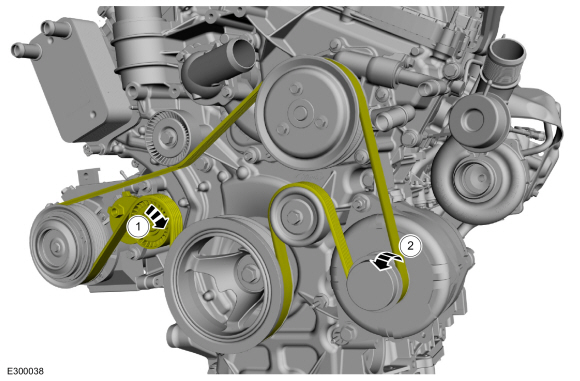 1
2
E300038