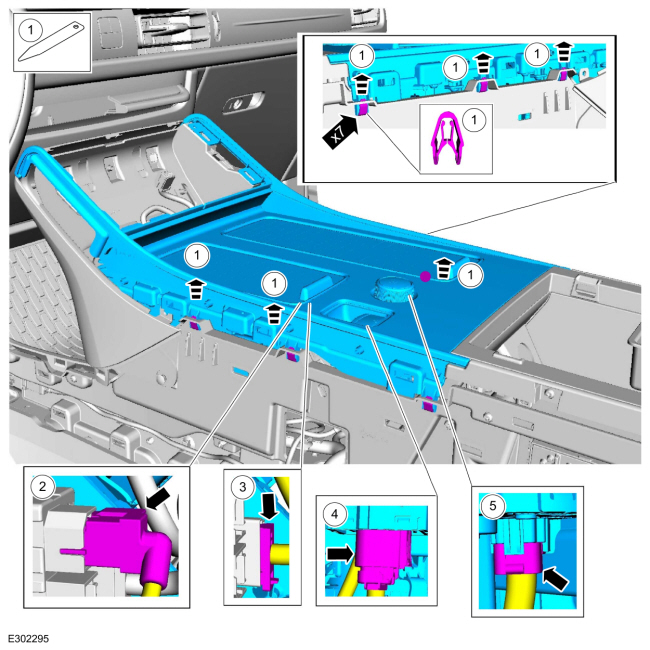 1

1
1
1
x7
1

1
1
1

2
3
4
5

E302295