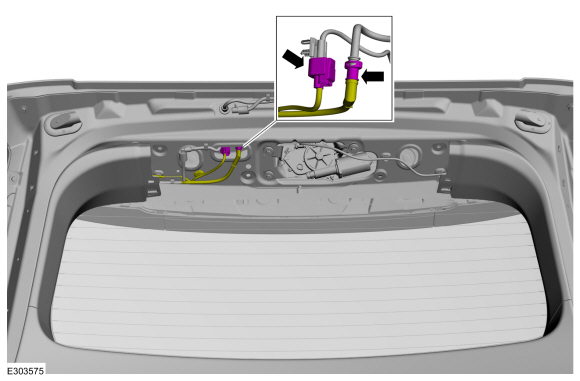 E303575