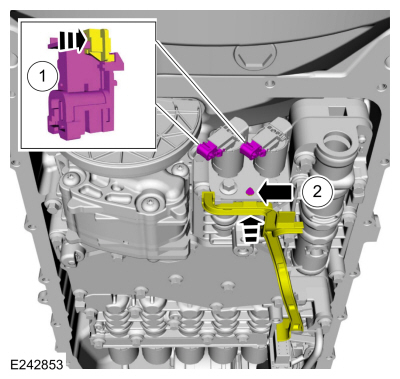 1

2

E242853