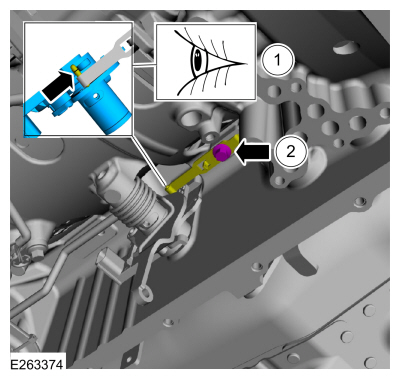 1

2

E263374